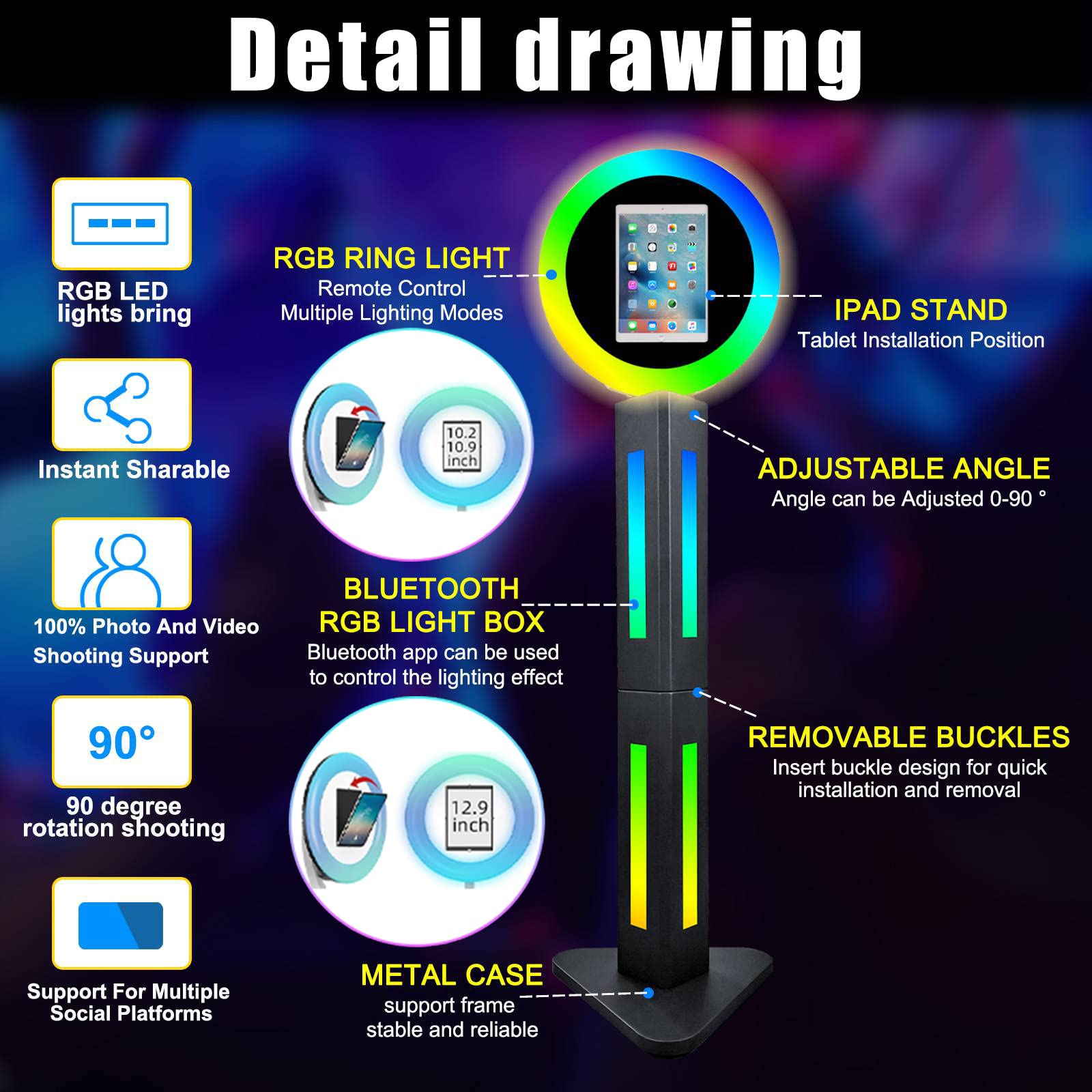 Detail drawing

RGB LED lights bring

Instant Sharable

100% Photo And Video Shooting Support

90°

90 degree rotation shooting

Support For Multiple Social Platforms

RGB RING LIGHT
Remote Control
Multiple Lighting Modes

10.2
10.9
inch

BLUETOOTH RGB LIGHT BOX
Bluetooth app can be used to control the lighting effect

12.9
inch

METAL CASE
support frame
stable and reliable

IPAD STAND
Tablet Installation Position

ADJUSTABLE ANGLE
Angle can be Adjusted 0-90 °

REMOVABLE BUCKLES
Insert buckle design for quick installation and removal