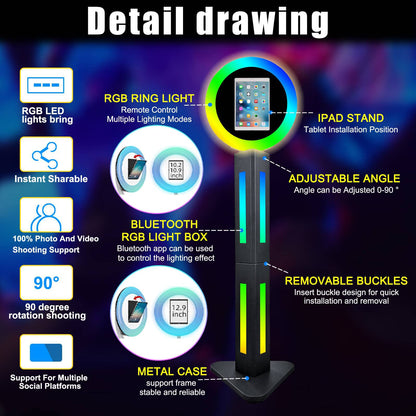 Detail drawing

RGB LED lights bring

Instant Sharable

100% Photo And Video Shooting Support

90°

90 degree rotation shooting

Support For Multiple Social Platforms

RGB RING LIGHT
Remote Control
Multiple Lighting Modes

10.2
10.9
inch

BLUETOOTH RGB LIGHT BOX
Bluetooth app can be used to control the lighting effect

12.9
inch

METAL CASE
support frame
stable and reliable

IPAD STAND
Tablet Installation Position

ADJUSTABLE ANGLE
Angle can be Adjusted 0-90 °

REMOVABLE BUCKLES
Insert buckle design for quick installation and removal